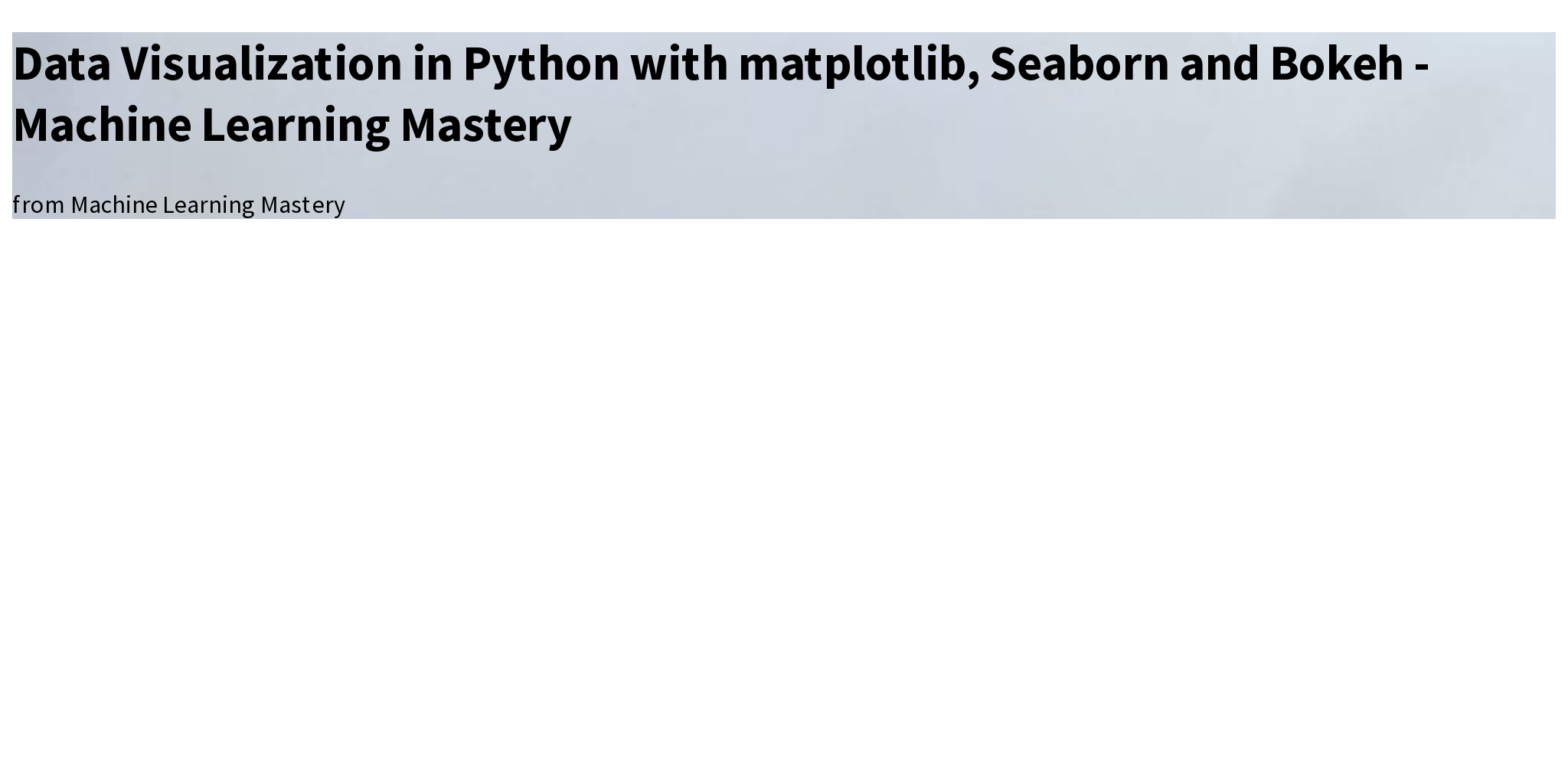 Data Visualization in Python with matplotlib, Seaborn and Bokeh - Machine Learning Mastery

from Machine Learning Mastery